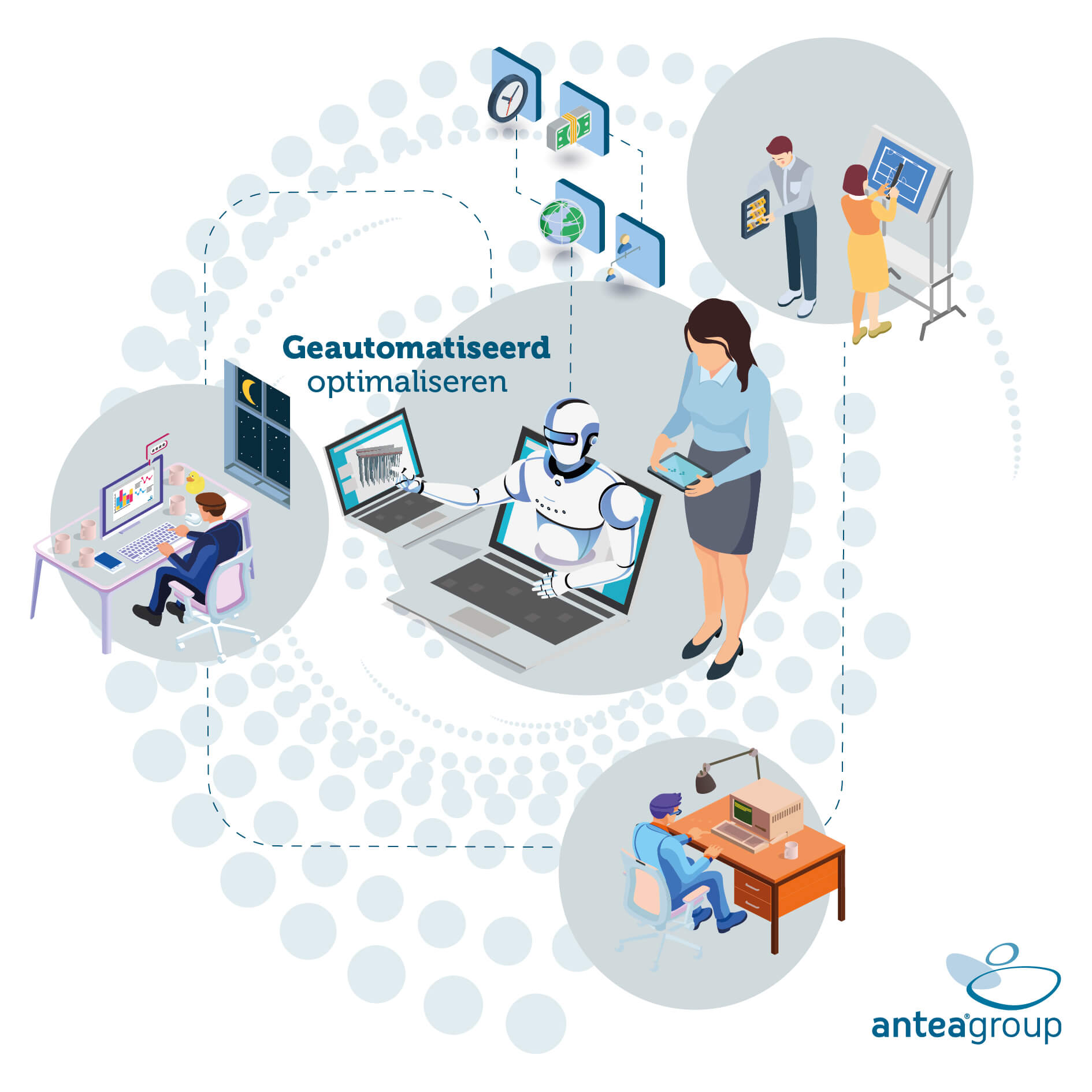 Geautomatiseerd optimaliseren

****

anteagroup