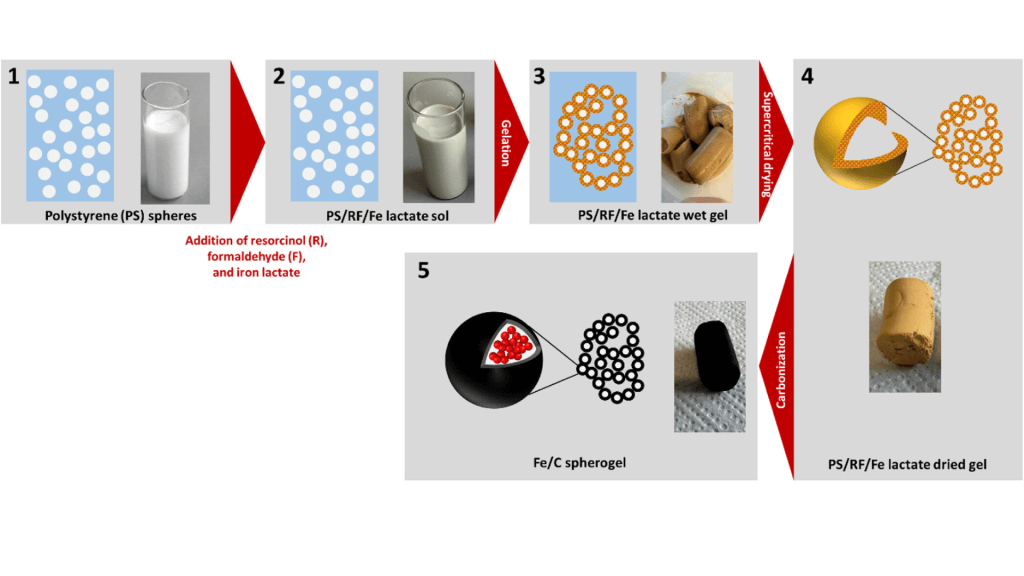 1

Polystyrene (PS) spheres

Addition of resorcinol (R), formaldehyde (F), and iron lactate

2

PS/RF/Fe lactate sol

Gelation

3

PS/RF/Fe lactate wet gel

Supercritical drying

4

PS/RF/Fe lactate dried gel

Carbonization

5

Fe/C spherogel